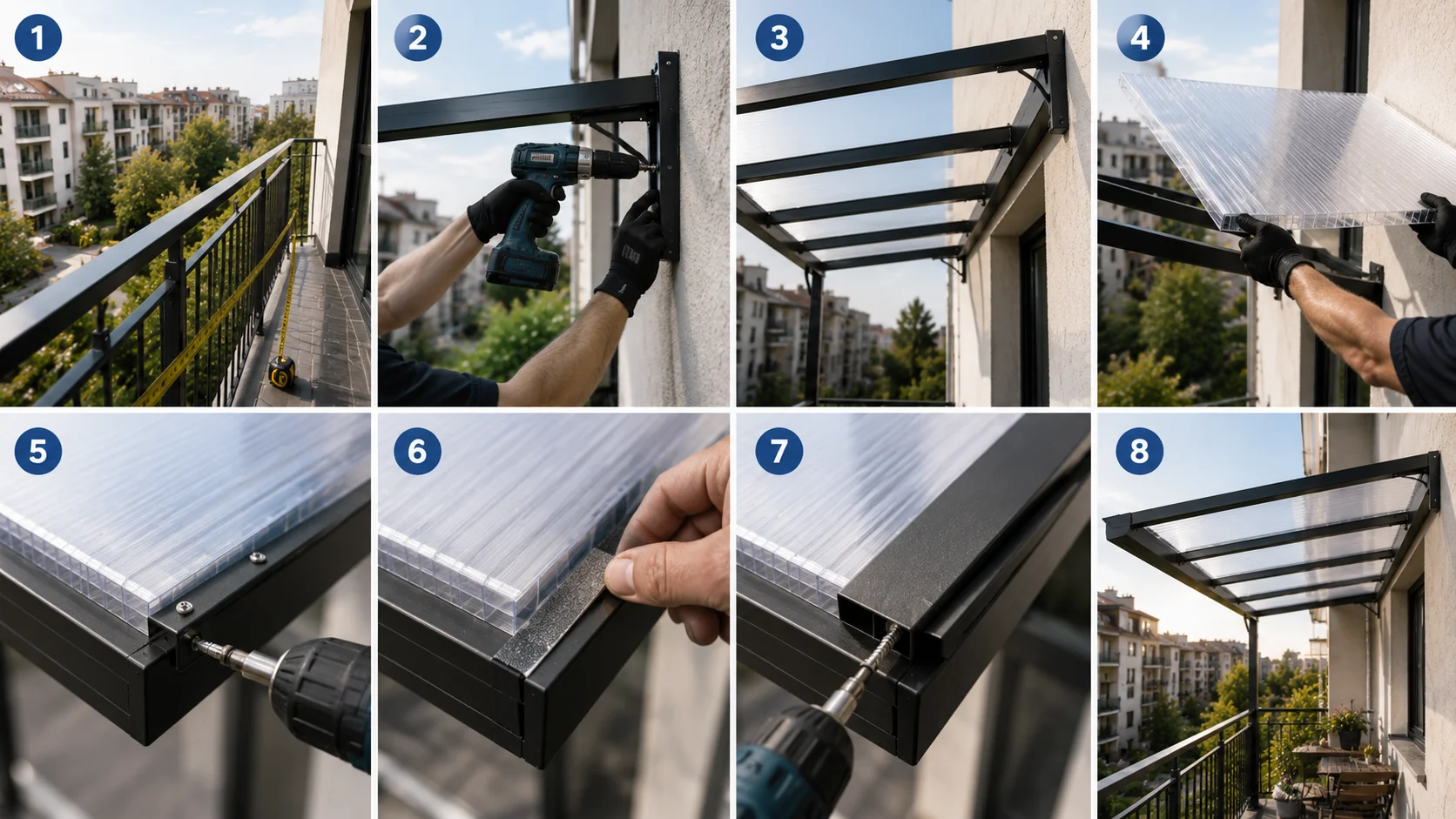 1
2
3
4
5
6
7
8